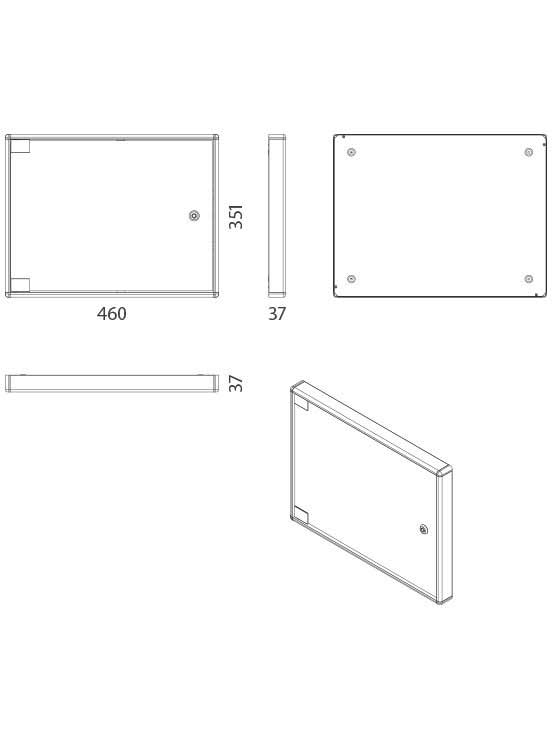 351

460

37

37