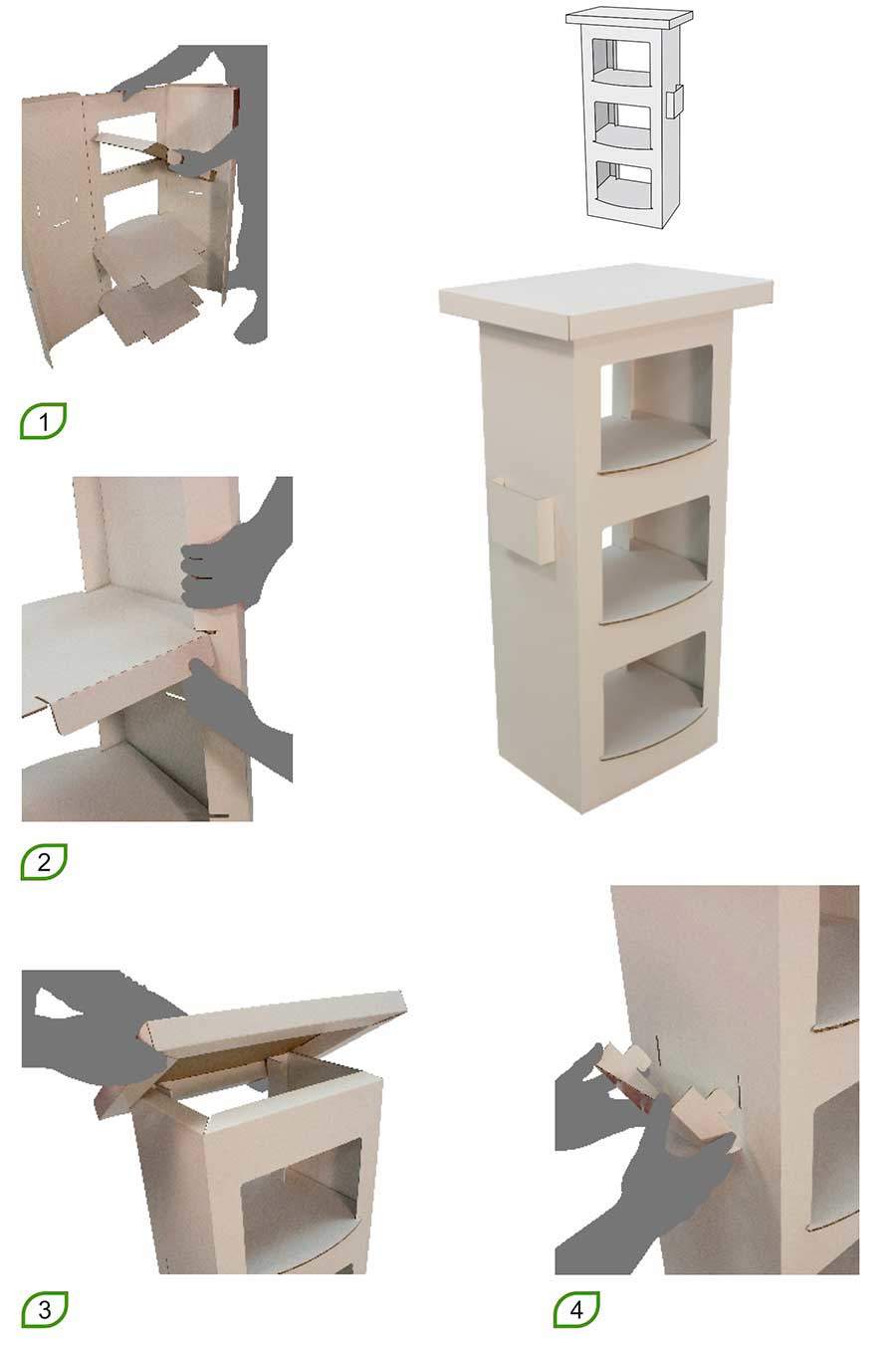 1

2

3

4