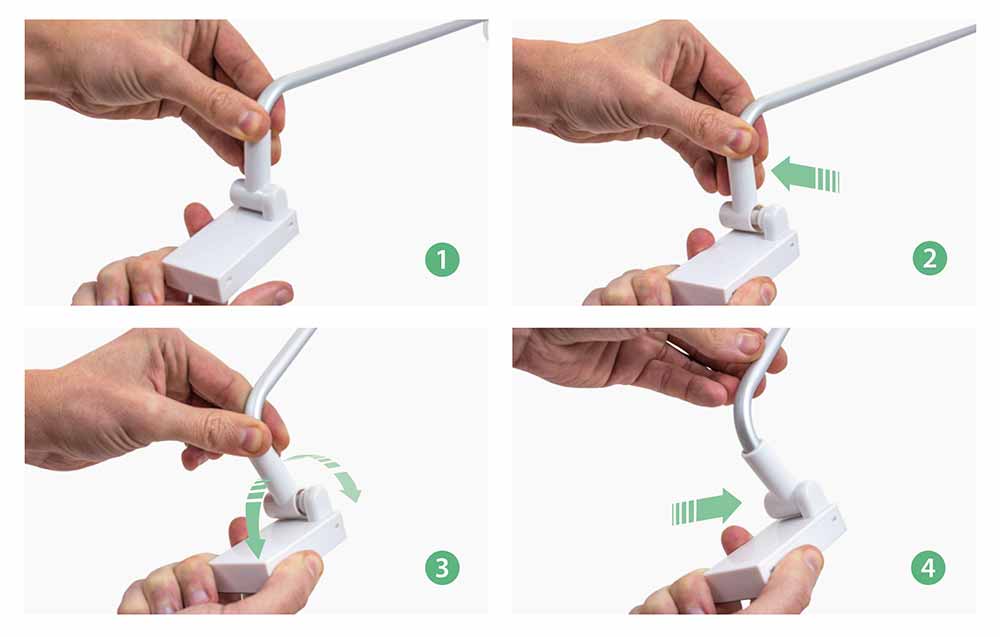 1

2

3

4