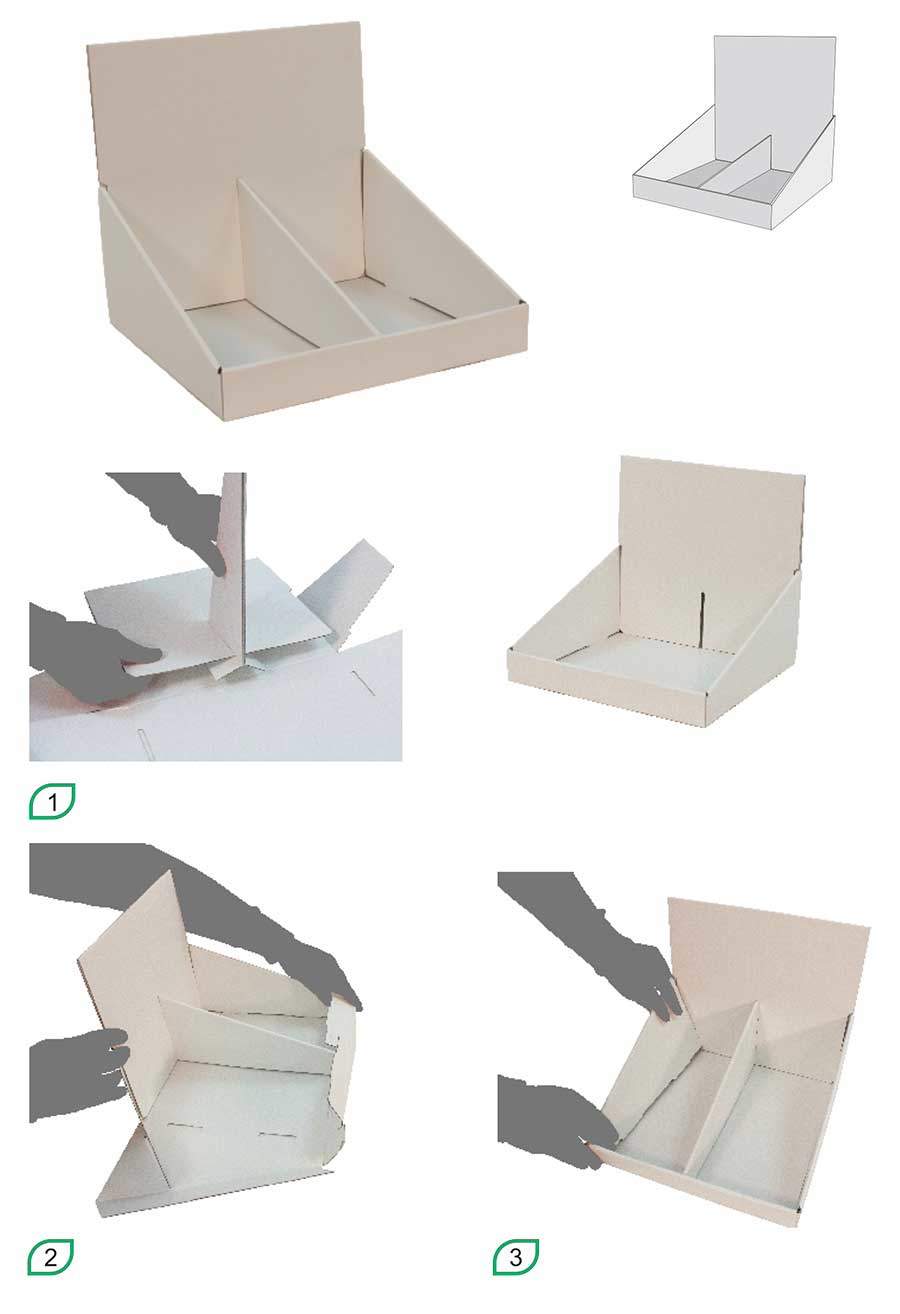 1

2

3