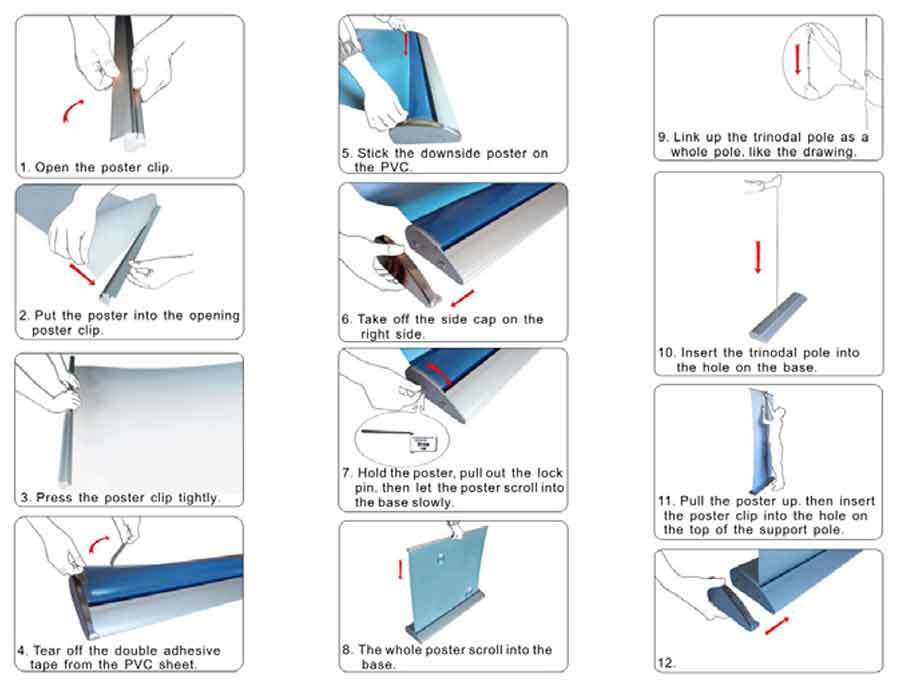 1. Open the poster clip.

2. Put the poster into the opening poster clip.

3. Press the poster clip tightly.

4. Tear off the double adhesive tape from the PVC sheet.

5. Stick the downside poster on the PVC.

6. Take off the side cap on the right side.

7. Hold the poster, pull out the lock pin, then let the poster scroll into the base slowly.

8. The whole poster scroll into the base.

9. Link up the trinodal pole as a whole pole, like the drawing.

10. Insert the trinodal pole into the hole on the base.

11. Pull the poster up, then insert the poster clip into the hole on the top of the support pole.

12.