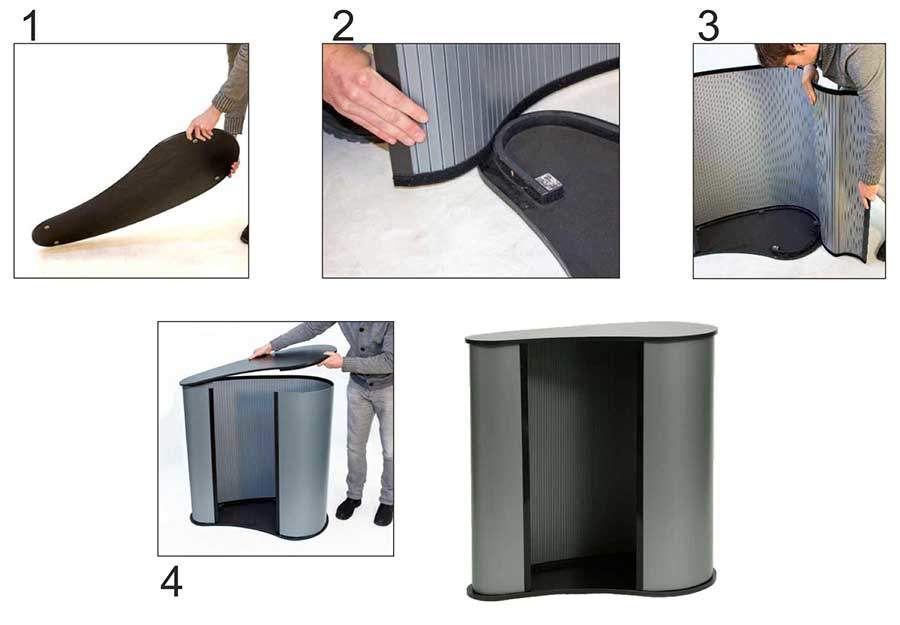 1

2

3

4