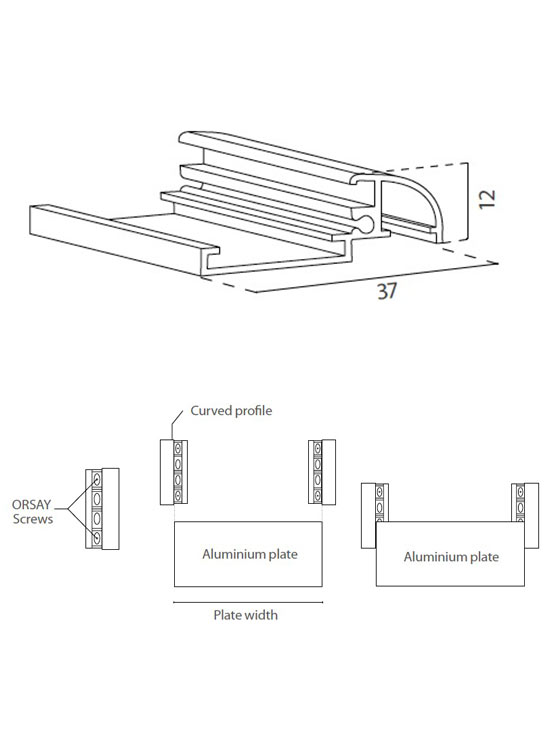 12

37

Curved profile

ORSAY Screws

Aluminium plate

Plate width

Aluminium plate