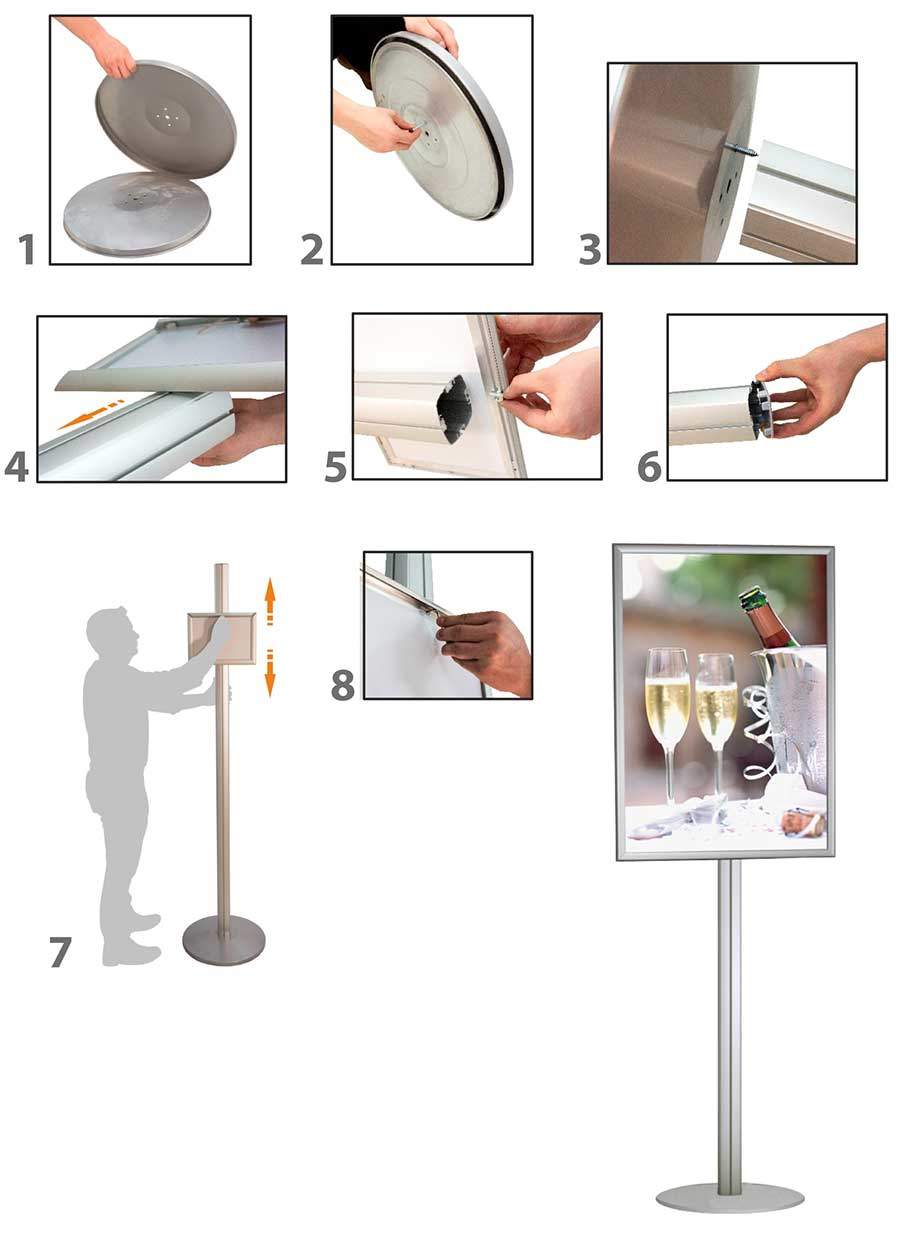 1
2
3
4
5
6
7
8