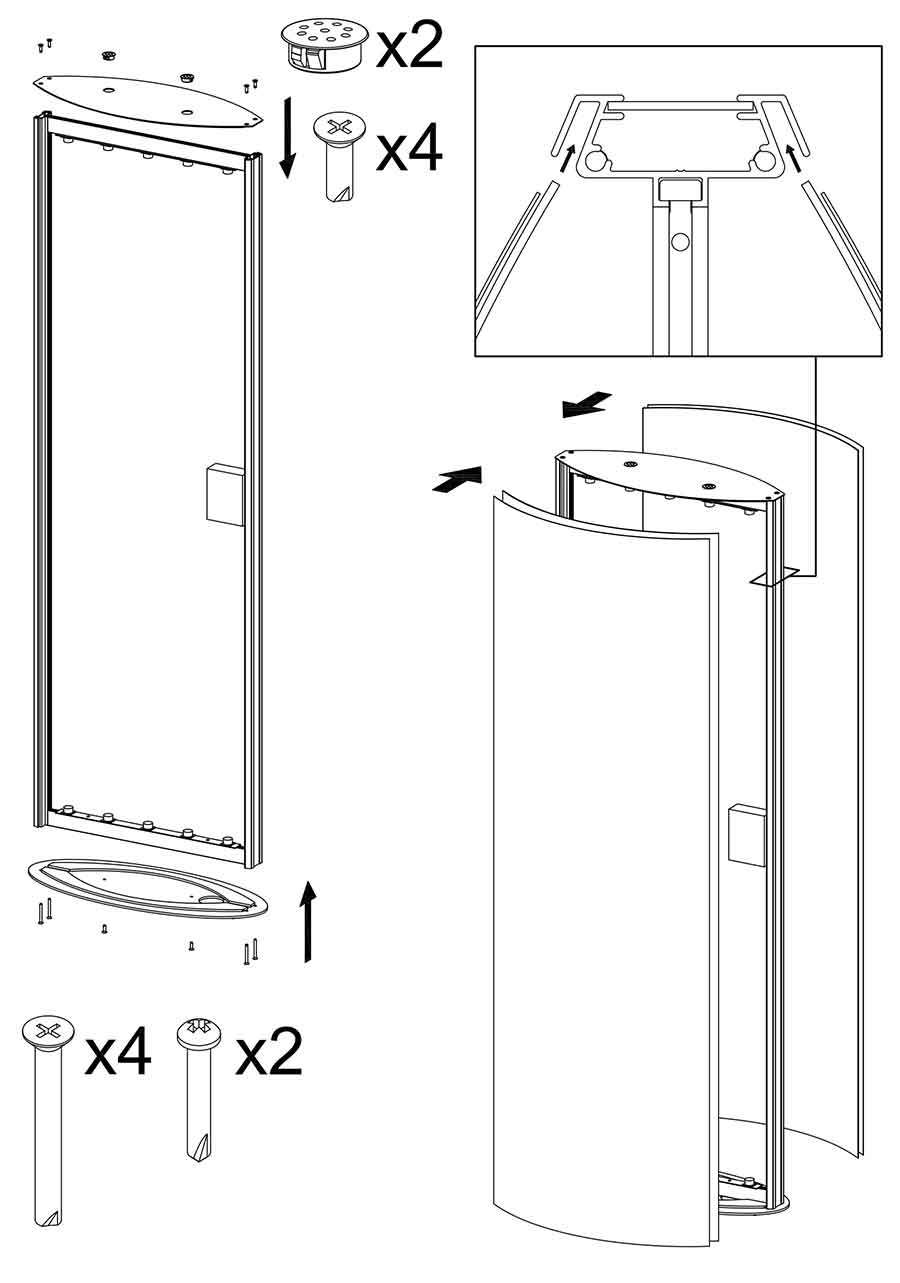 x2
x4
x4
x2