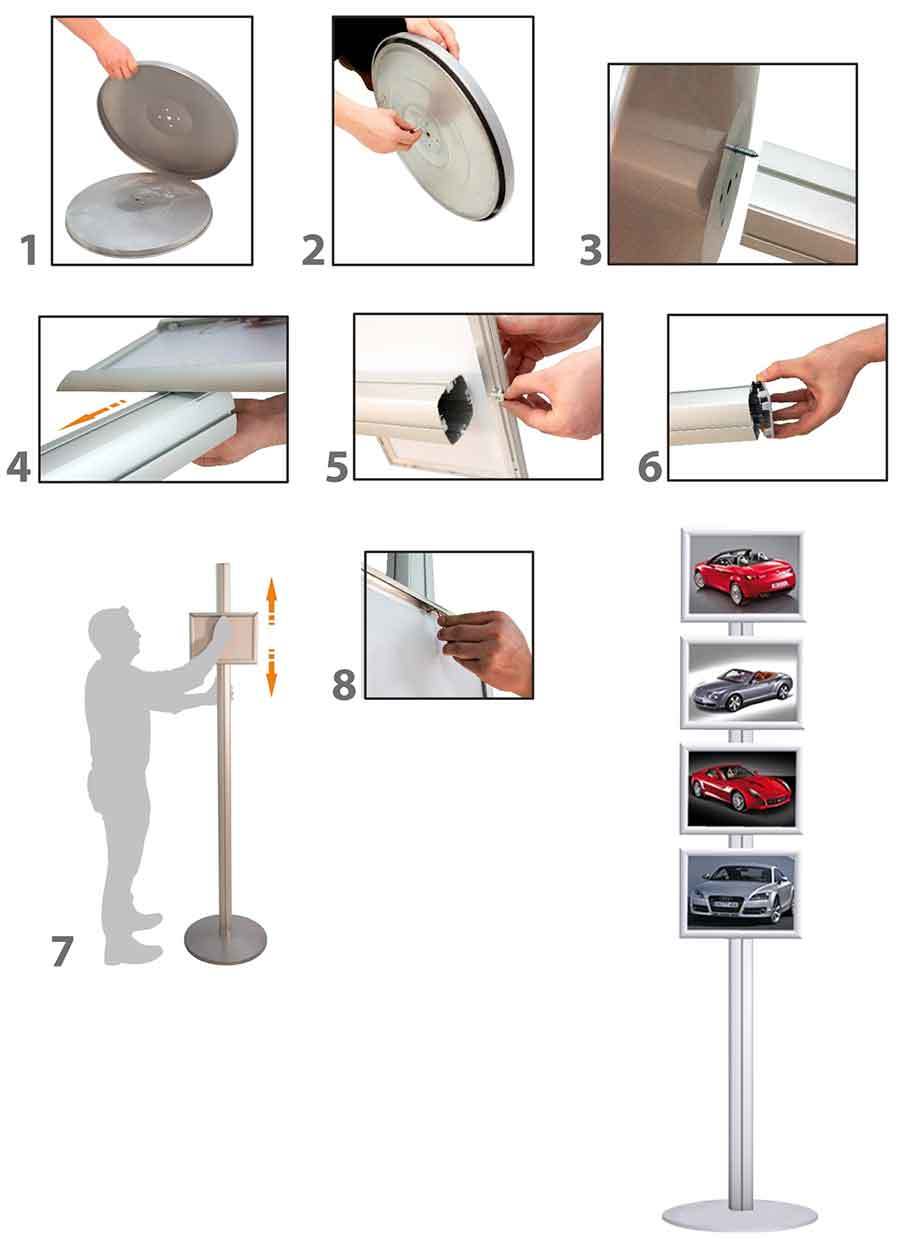 1
2
3
4
5
6
7
8