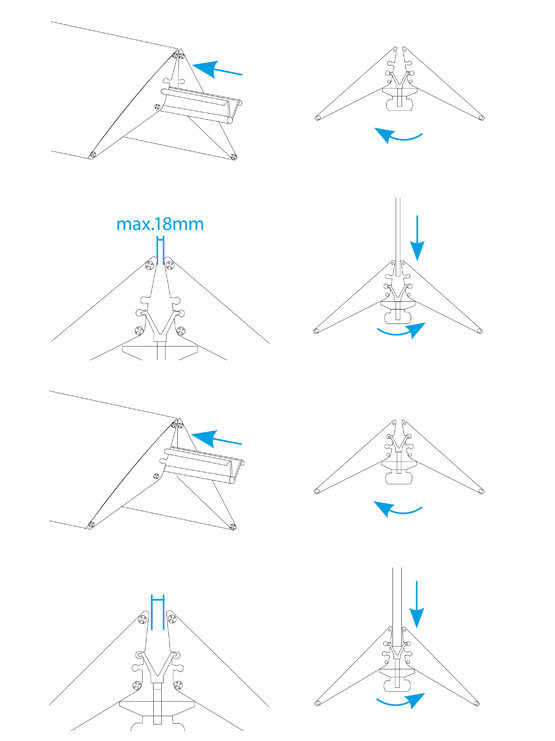 max.18mm