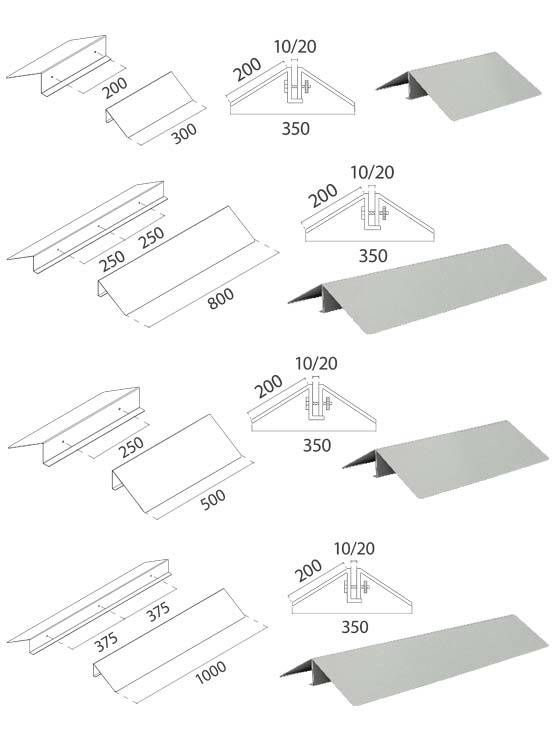 200

300

200

10/20

350

250

250

800

200

10/20

350

250

500

200

10/20

350

375

375

1000

200

10/20

350