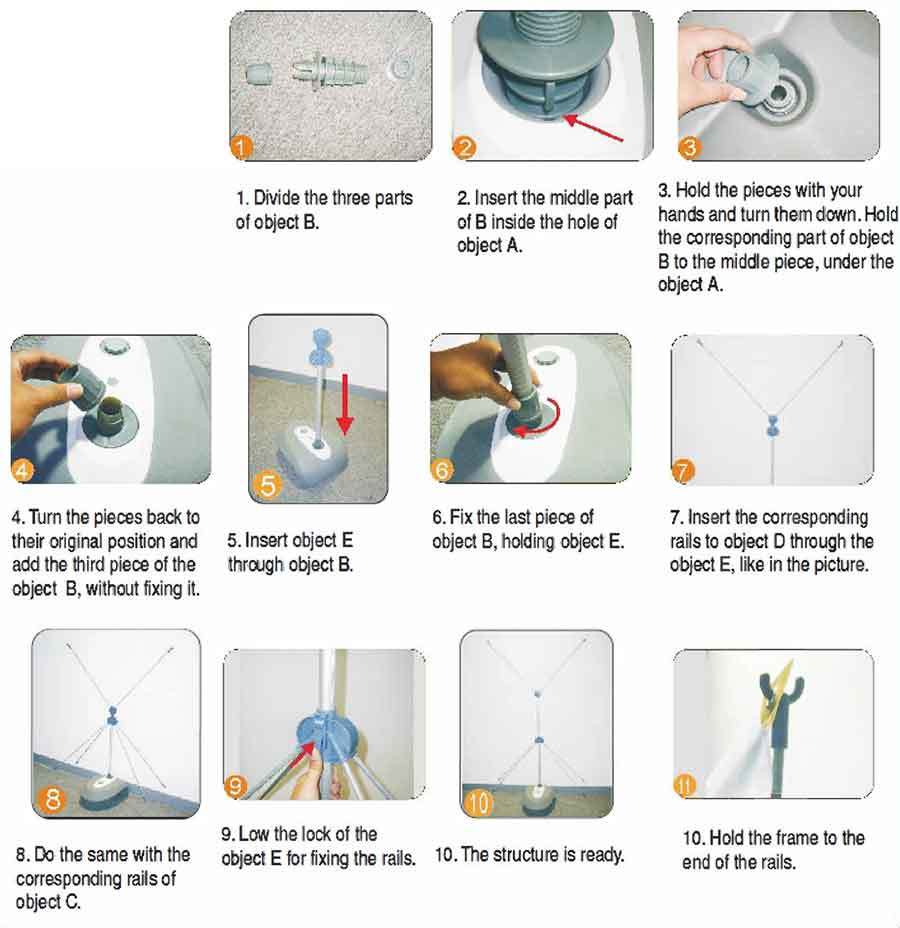 1

2

3

1. Divide the three parts of object B.

2. Insert the middle part of B inside the hole of object A.

3. Hold the pieces with your hands and turn them down. Hold the corresponding part of object B to the middle piece, under the object A.

4

5

6

7

4. Turn the pieces back to their original position and add the third piece of the object B, without fixing it.

5. Insert object E through object B.

6. Fix the last piece of object B, holding object E.

7. Insert the corresponding rails to object D through the object E, like in the picture.

8

9

10

11

8. Do the same with the corresponding rails of object C.

9. Low the lock of the object E for fixing the rails.

10. The structure is ready.

10. Hold the frame to the end of the rails.